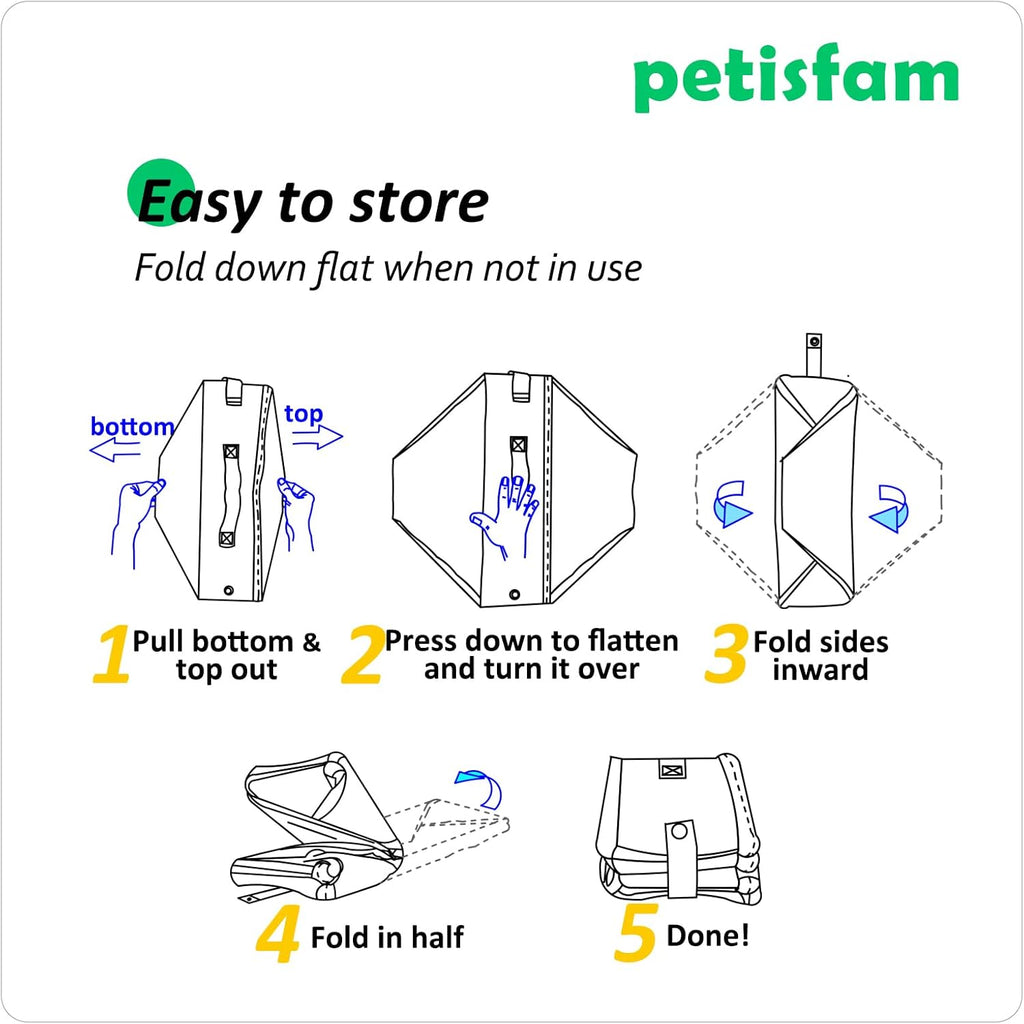 petisfam

Easy to store

Fold down flat when not in use

bottom

top

1 Pull bottom & top out

2 Press down to flatten and turn it over

3 Fold sides inward

4 Fold in half

5 Done!